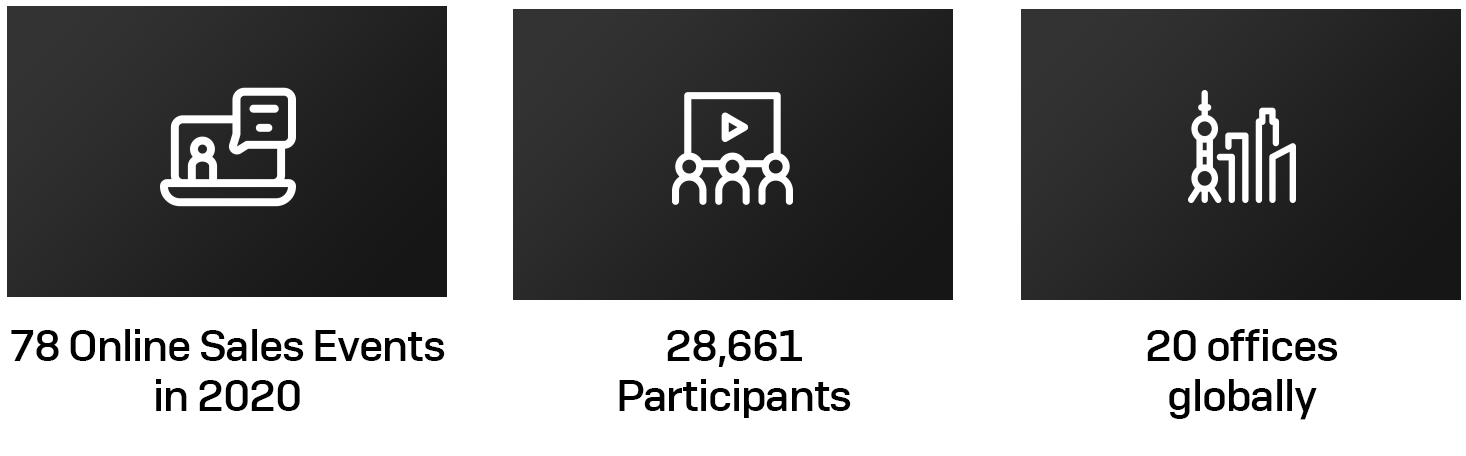 78 Online Sales Events in 2020

28,661 Participants

20 offices globally